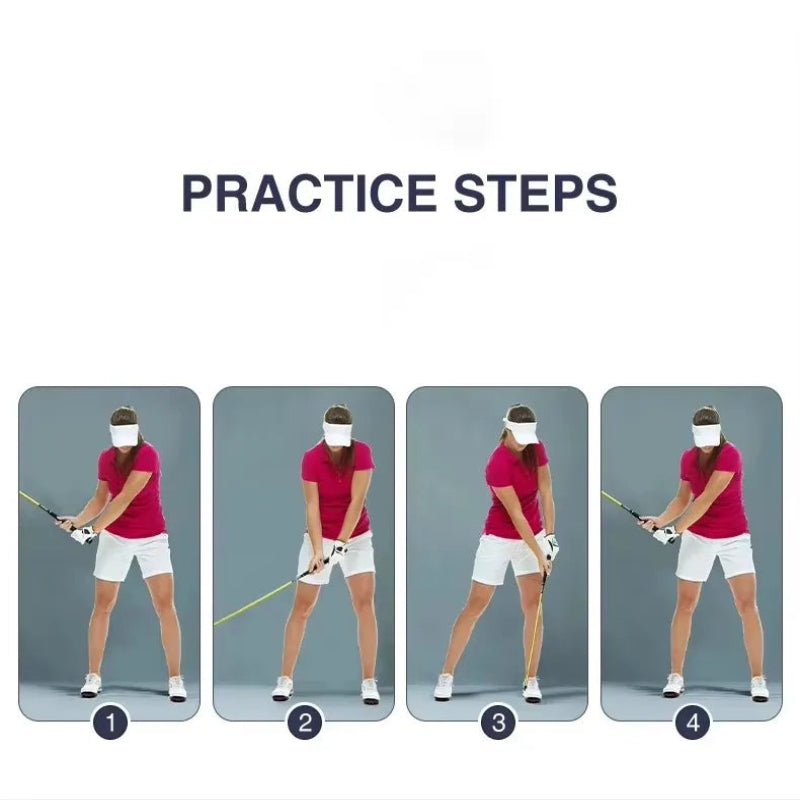 PRACTICE STEPS

1

2

3

4