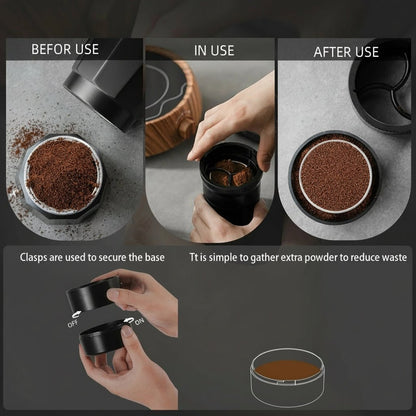 BEFOR USE

IN USE

AFTER USE

Clasps are used to secure the base

Tt is simple to gather extra powder to reduce waste

OFF

ON