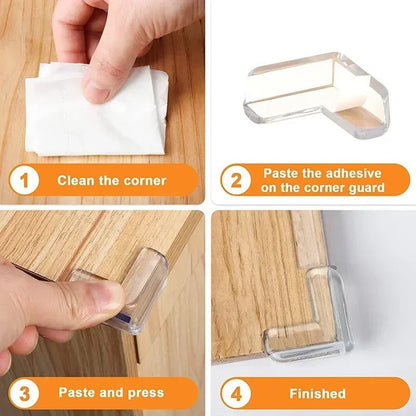 1 Clean the corner

2 Paste the adhesive on the corner guard

3 Paste and press

4 Finished