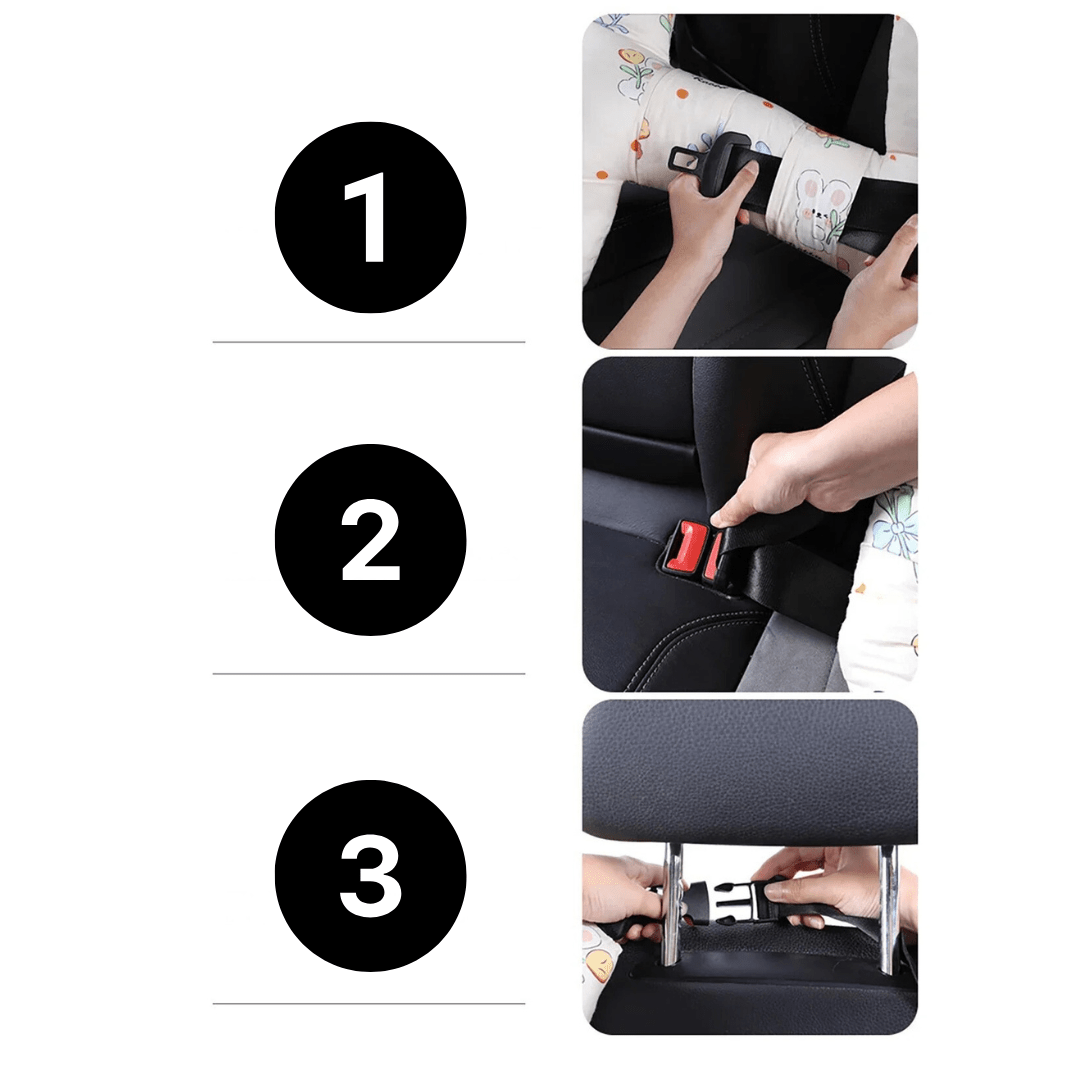 1

2

3