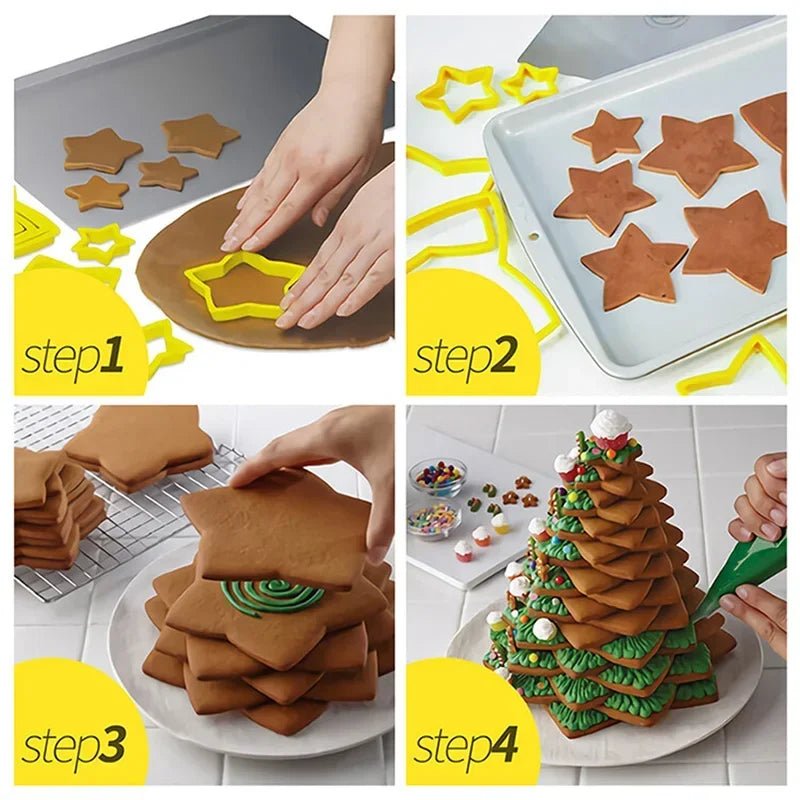 step1

step2

step3

step4