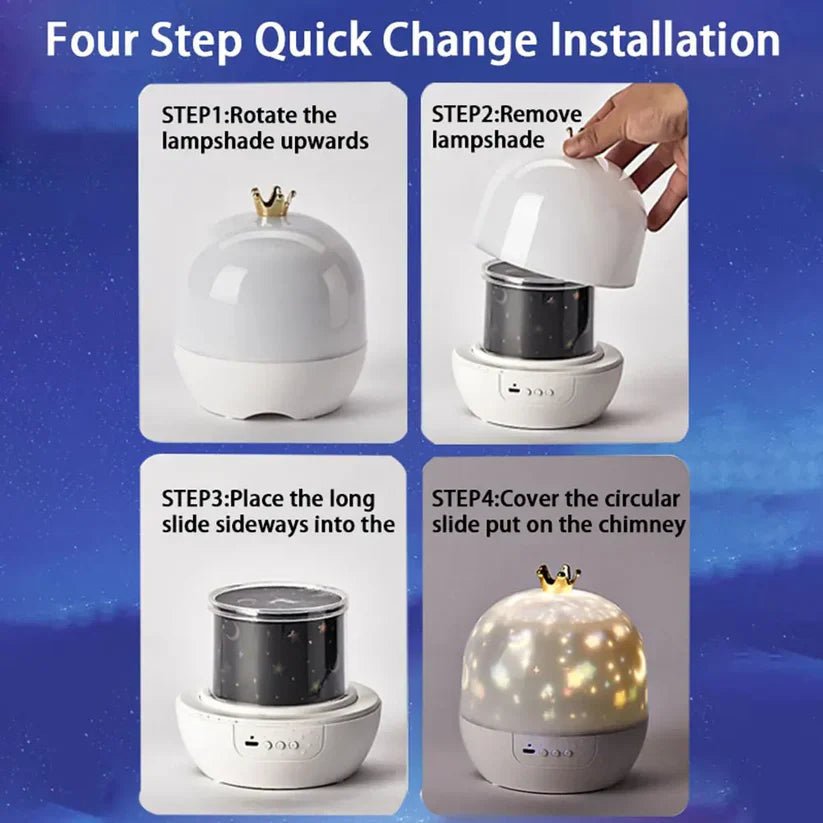 Four Step Quick Change Installation

STEP1:Rotate the lampshade upwards

STEP2:Remove lampshade

STEP3:Place the long slide sideways into the

STEP4:Cover the circular slide put on the chimney