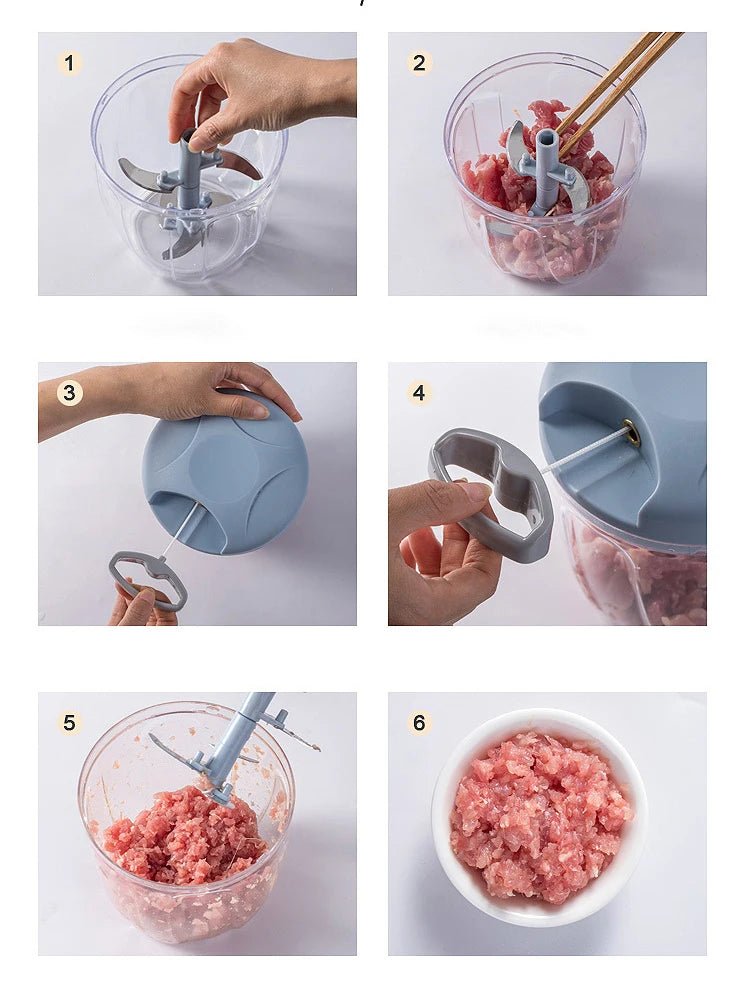 1

2

3

4

5

6