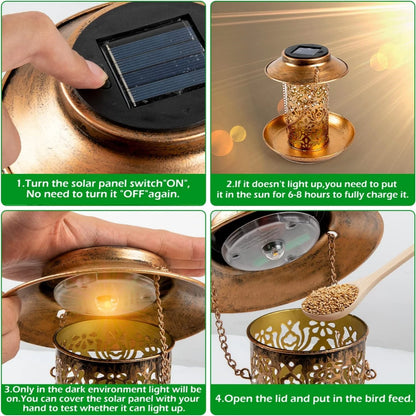 1.Turn the solar panel switch"ON", No need to turn it "OFF"again.

2.If it doesn't light up,you need to put it in the sun for 6-8 hours to fully charge it.

3.Only in the dark environment light will be on.You can cover the solar panel with your hand to test whether it can light up.

4.Open the lid and put in the bird feed.