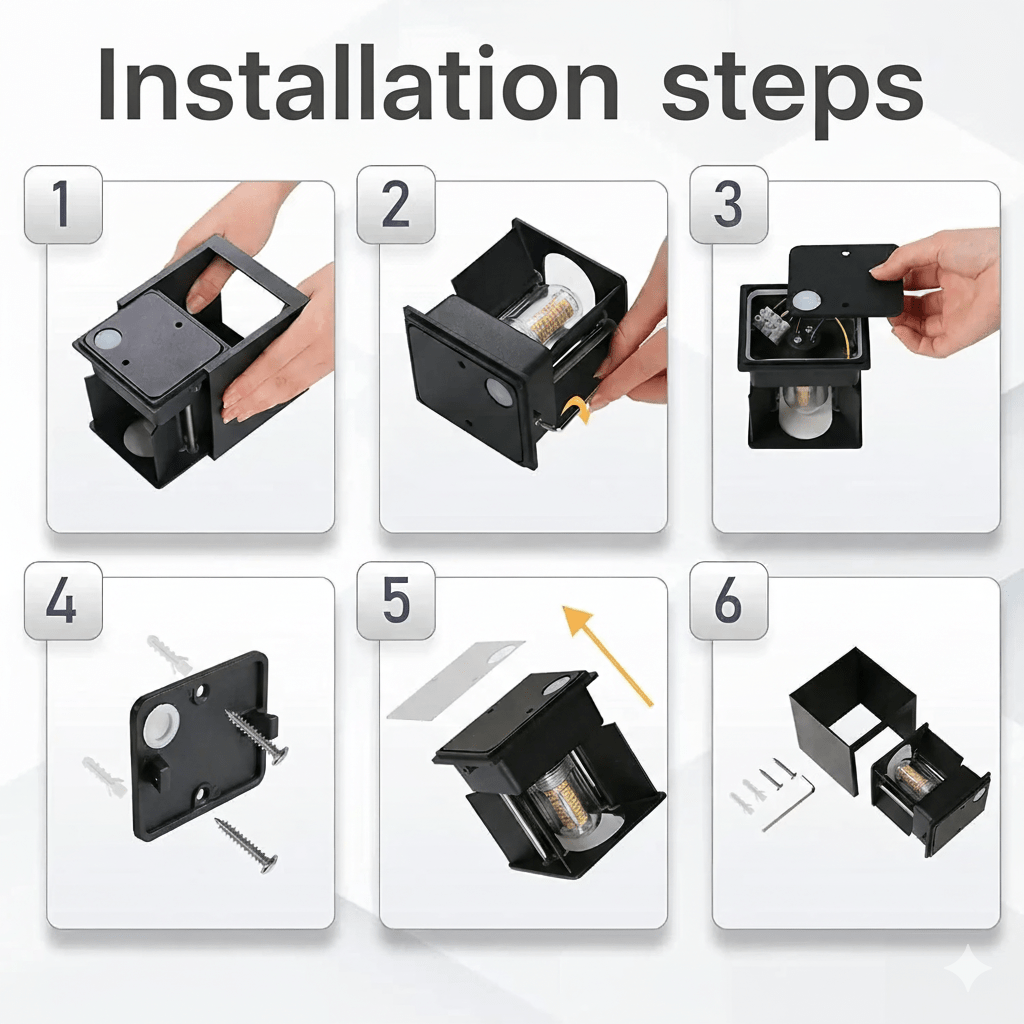 Installation steps

1

2

3

4

5

6