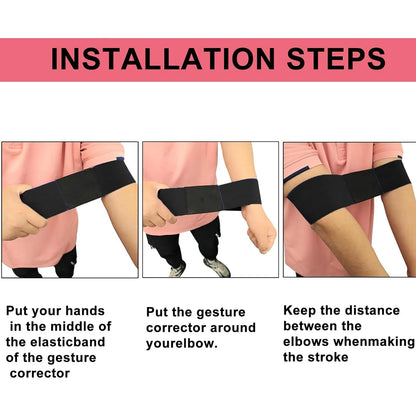 INSTALLATION STEPS

Put your hands in the middle of the elasticband of the gesture corrector

Put the gesture corrector around yourelbow.

Keep the distance between the elbows whenmaking the stroke