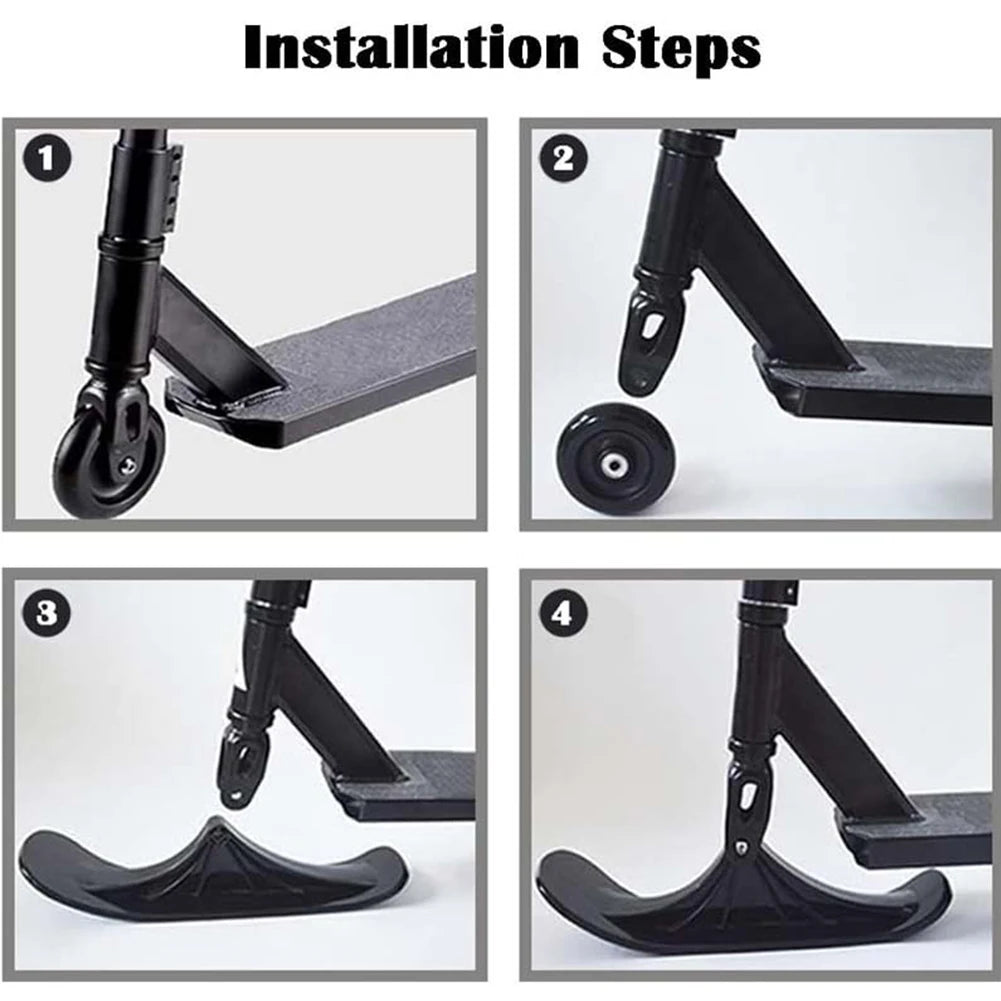 Installation Steps

1

2

3

4