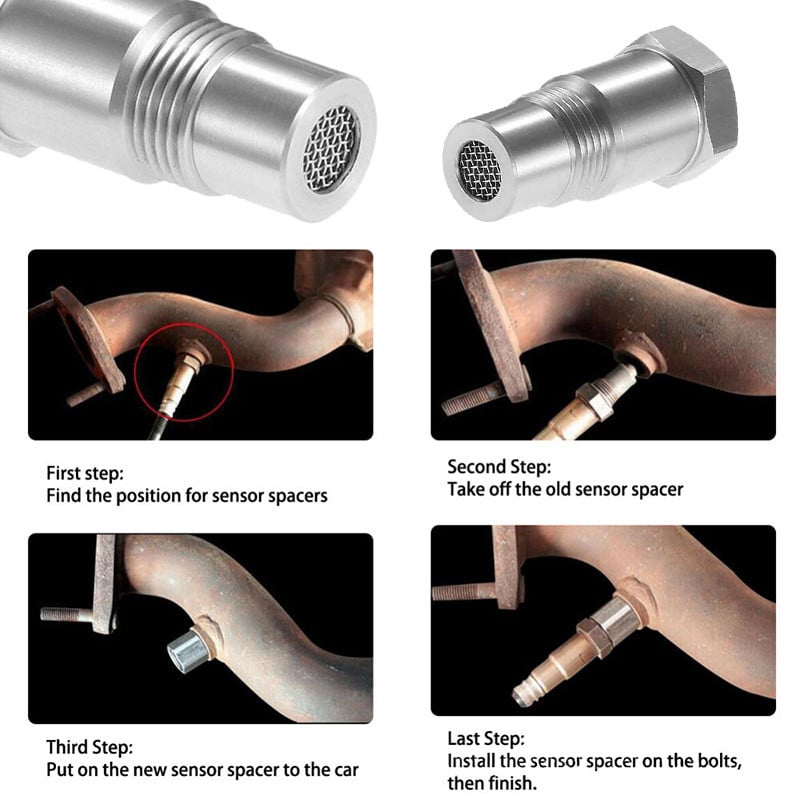 First step:
Find the position for sensor spacers

Second Step:
Take off the old sensor spacer

Third Step:
Put on the new sensor spacer to the car

Last Step:
Install the sensor spacer on the bolts, then finish.