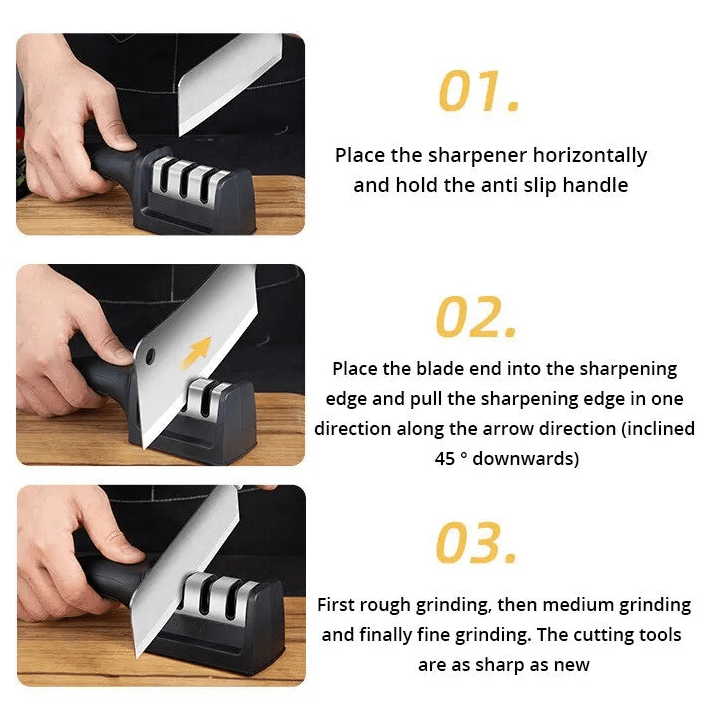 01.

Place the sharpener horizontally and hold the anti slip handle

02.

Place the blade end into the sharpening edge and pull the sharpening edge in one direction along the arrow direction (inclined 45 ° downwards)

03.

First rough grinding, then medium grinding and finally fine grinding. The cutting tools are as sharp as new