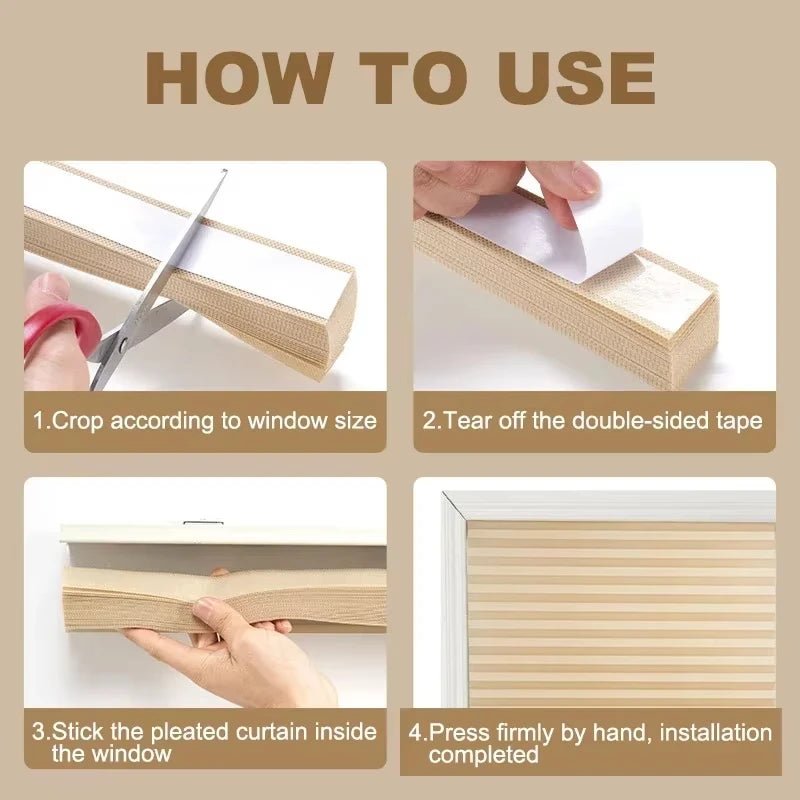 HOW TO USE

1.Crop according to window size

2.Tear off the double-sided tape

3.Stick the pleated curtain inside the window

4.Press firmly by hand, installation completed