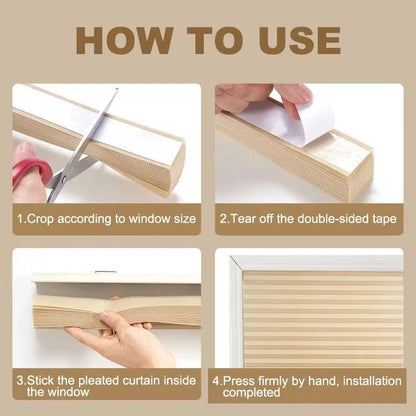 HOW TO USE

1.Crop according to window size

2.Tear off the double-sided tape

3.Stick the pleated curtain inside the window

4.Press firmly by hand, installation completed