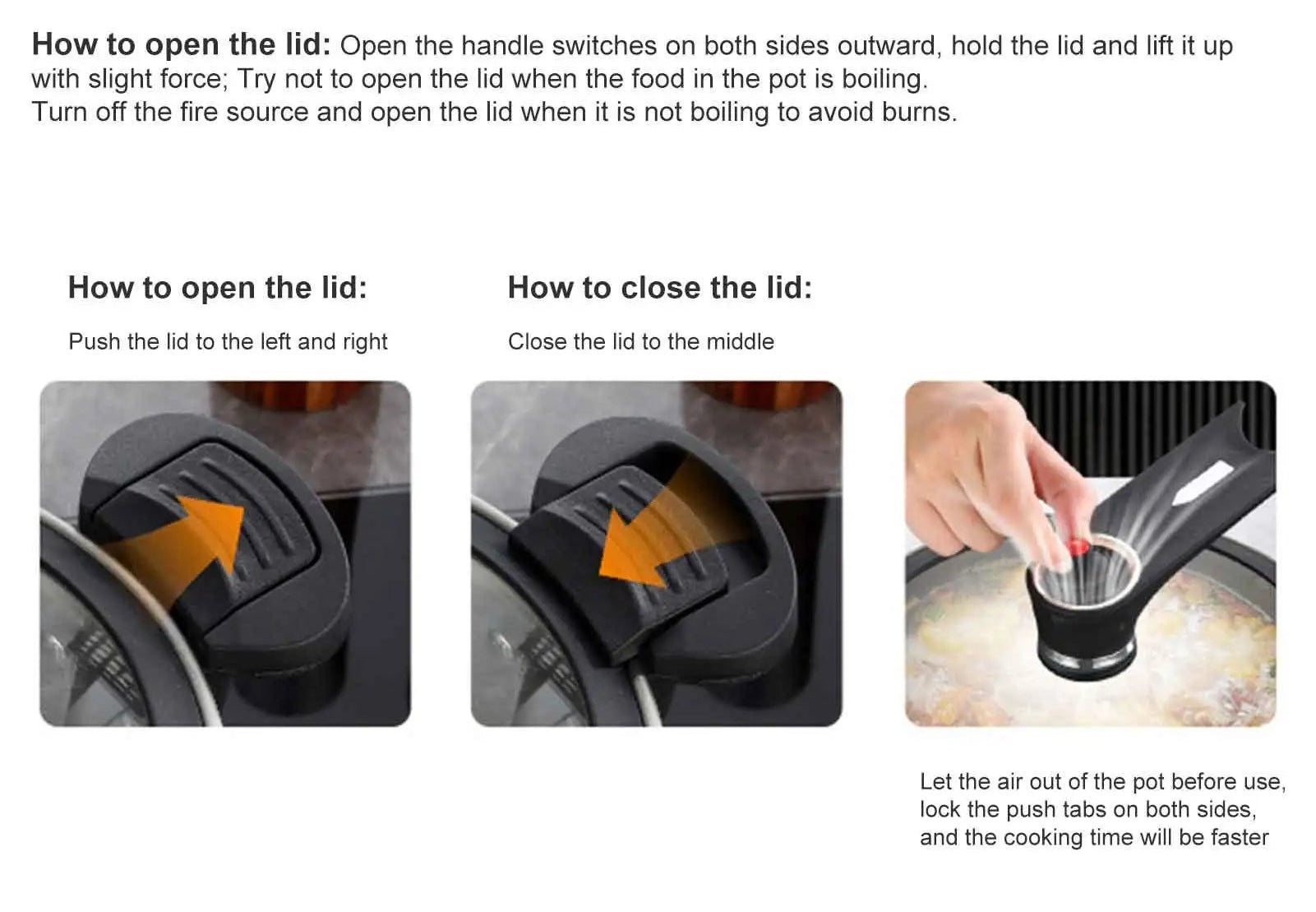 How to open the lid: Open the handle switches on both sides outward, hold the lid and lift it up with slight force; Try not to open the lid when the food in the pot is boiling.
Turn off the fire source and open the lid when it is not boiling to avoid burns.

How to open the lid:

Push the lid to the left and right

How to close the lid:

Close the lid to the middle

Let the air out of the pot before use, lock the push tabs on both sides, and the cooking time will be faster