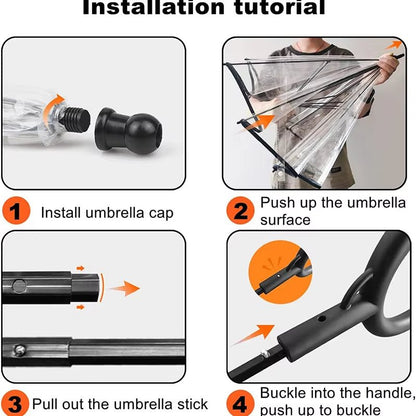 Installation tutorial

1 Install umbrella cap

2 Push up the umbrella surface

3 Pull out the umbrella stick

4 Buckle into the handle, push up to buckle