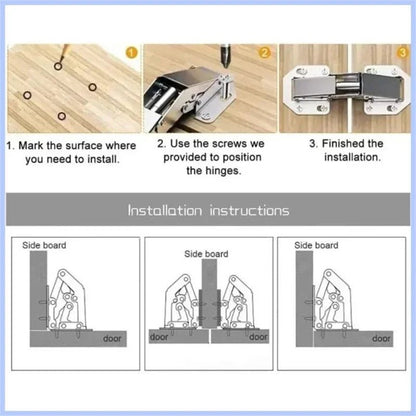 1

2

3

1. Mark the surface where you need to install.

2. Use the screws we provided to position the hinges.

3. Finished the installation.

Installation instructions

Side board

door

Side board

door

door

Side board

door