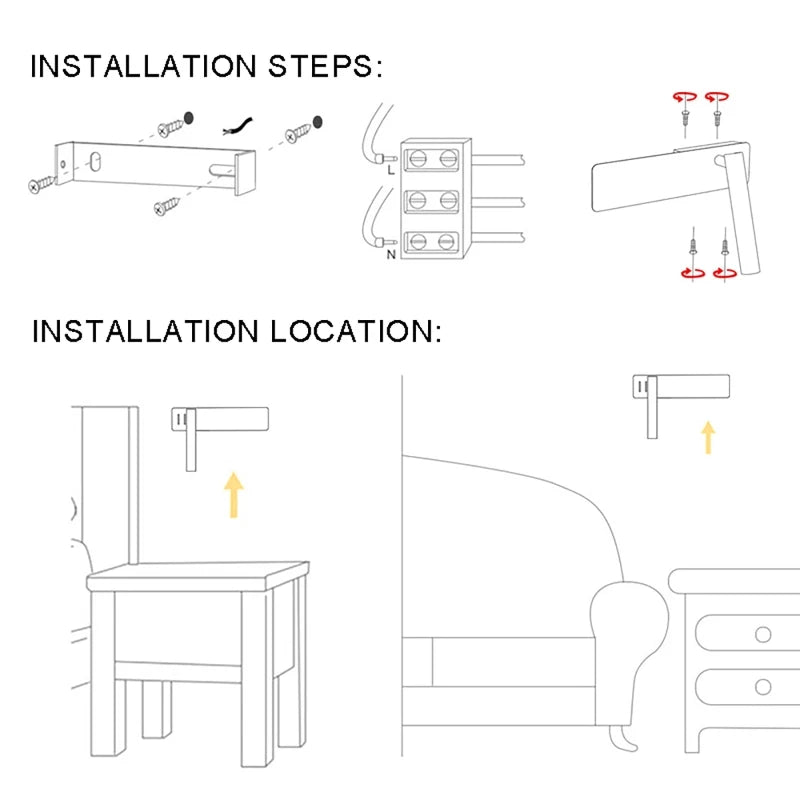 INSTALLATION STEPS:

L

N

INSTALLATION LOCATION: