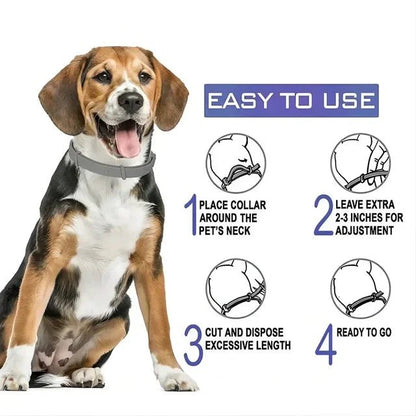 EASY TO USE

1 PLACE COLLAR AROUND THE PET'S NECK

2 LEAVE EXTRA 2-3 INCHES FOR ADJUSTMENT

3 CUT AND DISPOSE EXCESSIVE LENGTH

4 READY TO GO