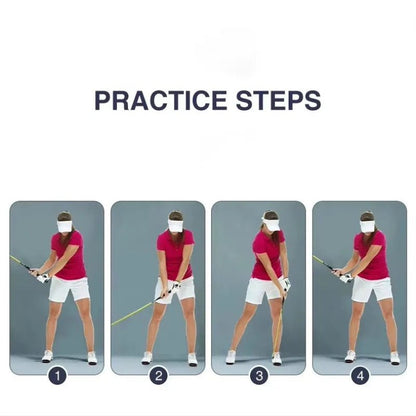 PRACTICE STEPS

1

2

3

4