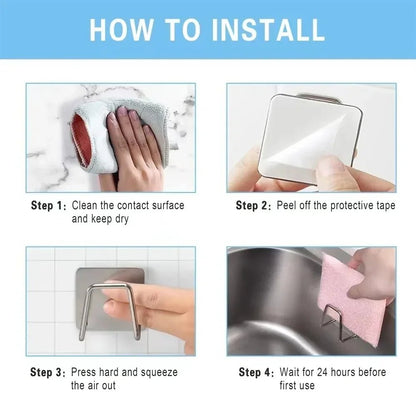 HOW TO INSTALL

Step 1: Clean the contact surface and keep dry

Step 2: Peel off the protective tape

Step 3: Press hard and squeeze the air out

Step 4: Wait for 24 hours before first use