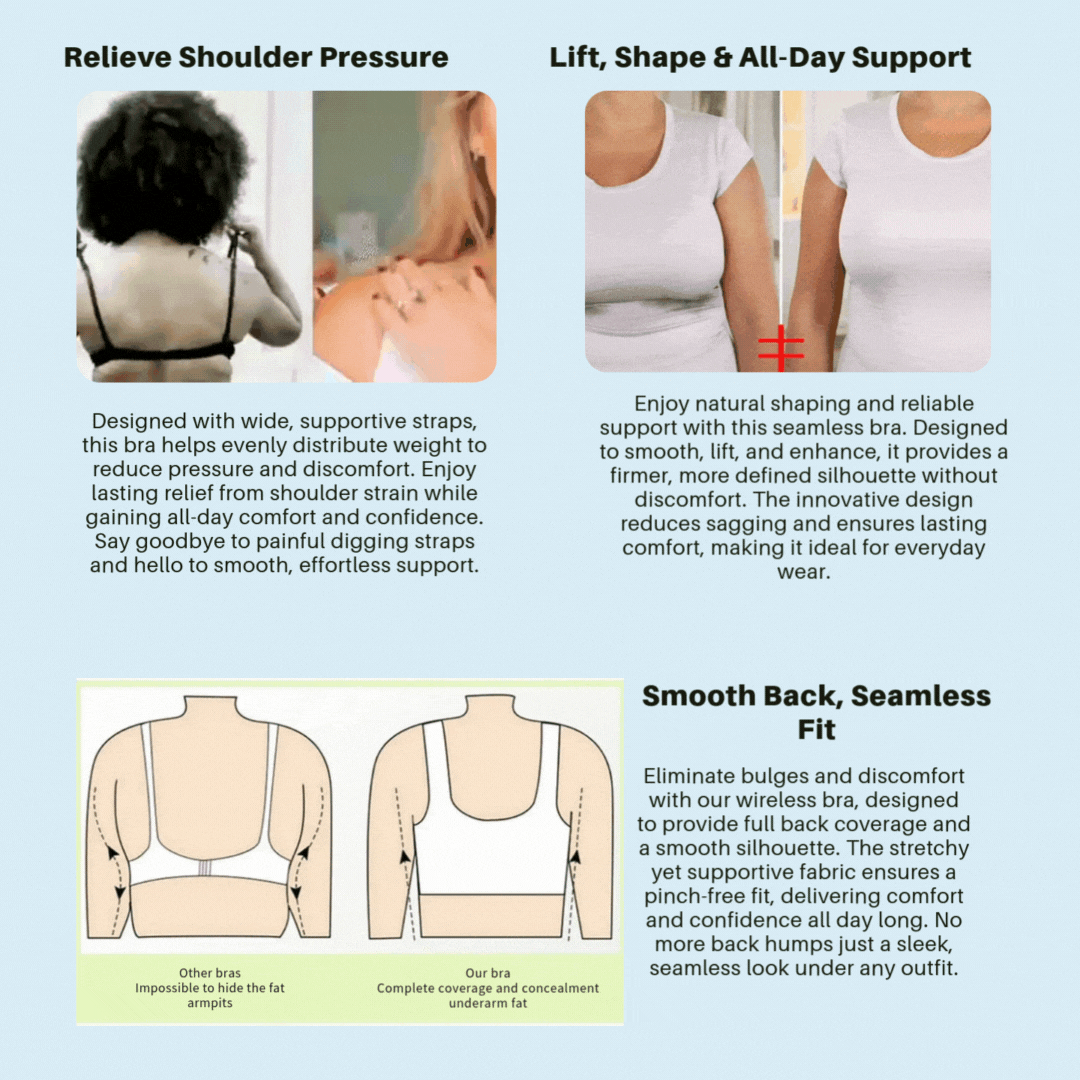 Relieve Shoulder Pressure

Designed with wide, supportive straps, this bra helps evenly distribute weight to reduce pressure and discomfort. Enjoy lasting relief from shoulder strain while gaining all-day comfort and confidence. Say goodbye to painful digging straps and hello to smooth, effortless support.

Lift, Shape & All-Day Support

Enjoy natural shaping and reliable support with this seamless bra. Designed to smooth, lift, and enhance, it provides a firmer, more defined silhouette without discomfort. The innovative design reduces sagging and ensures lasting comfort, making it ideal for everyday wear.

Other bras
Impossible to hide the fat armpits

Our bra
Complete coverage and concealment underarm fat

Smooth Back, Seamless Fit

Eliminate bulges and discomfort with our wireless bra, designed to provide full back coverage and a smooth silhouette. The stretchy yet supportive fabric ensures a pinch-free fit, delivering comfort and confidence all day long. No more back humps just a sleek, seamless look under any outfit.