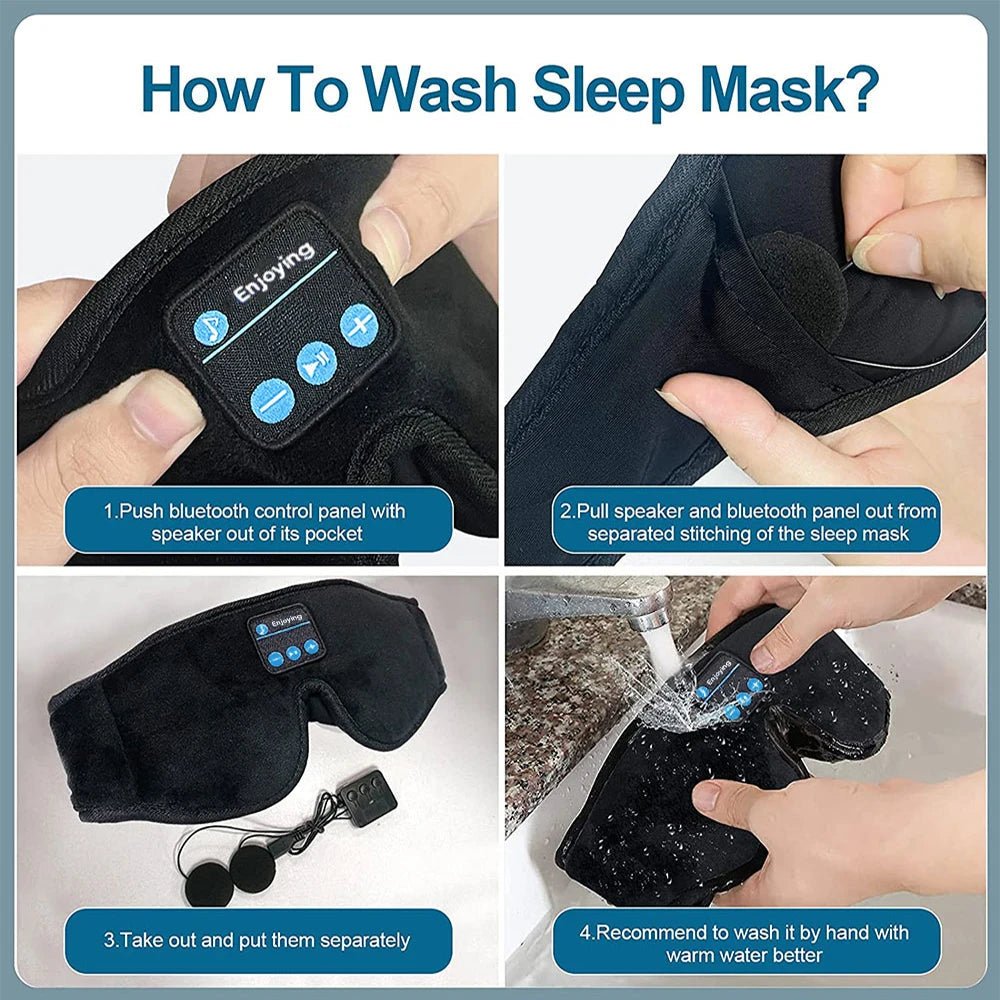 How To Wash Sleep Mask?

Enjoying

1.Push bluetooth control panel with speaker out of its pocket

2.Pull speaker and bluetooth panel out from separated stitching of the sleep mask

Enjoying

3.Take out and put them separately

Enjoying

4.Recommend to wash it by hand with warm water better