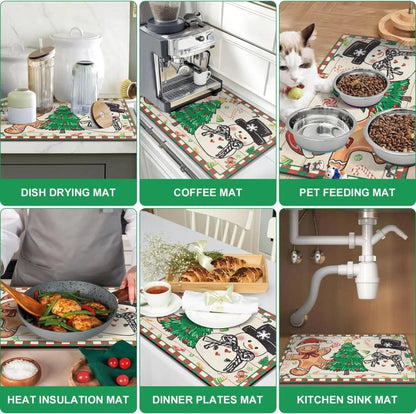 DISH DRYING MAT

COFFEE MAT

PET FEEDING MAT

HEAT INSULATION MAT

DINNER PLATES MAT

KITCHEN SINK MAT