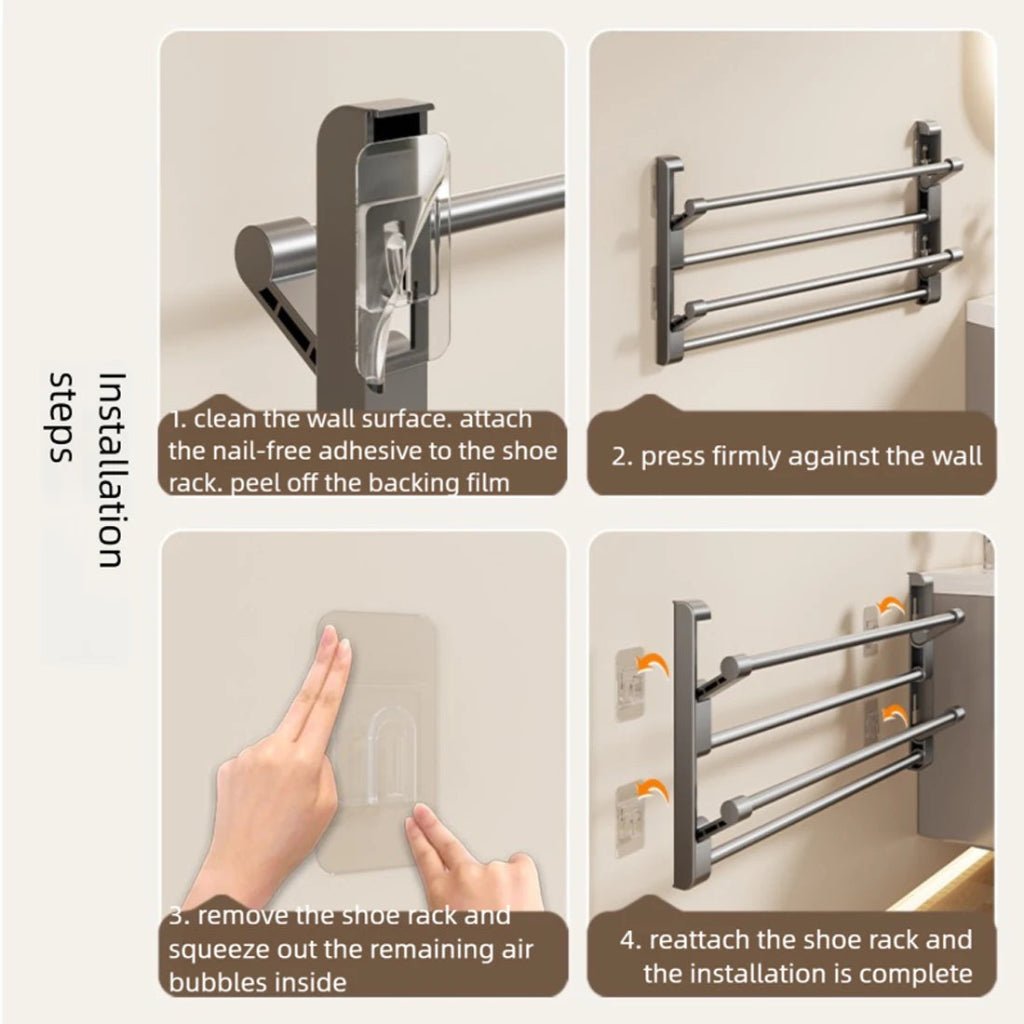 Installation steps

1. clean the wall surface. attach the nail-free adhesive to the shoe rack. peel off the backing film

2. press firmly against the wall

3. remove the shoe rack and squeeze out the remaining air bubbles inside

4. reattach the shoe rack and the installation is complete