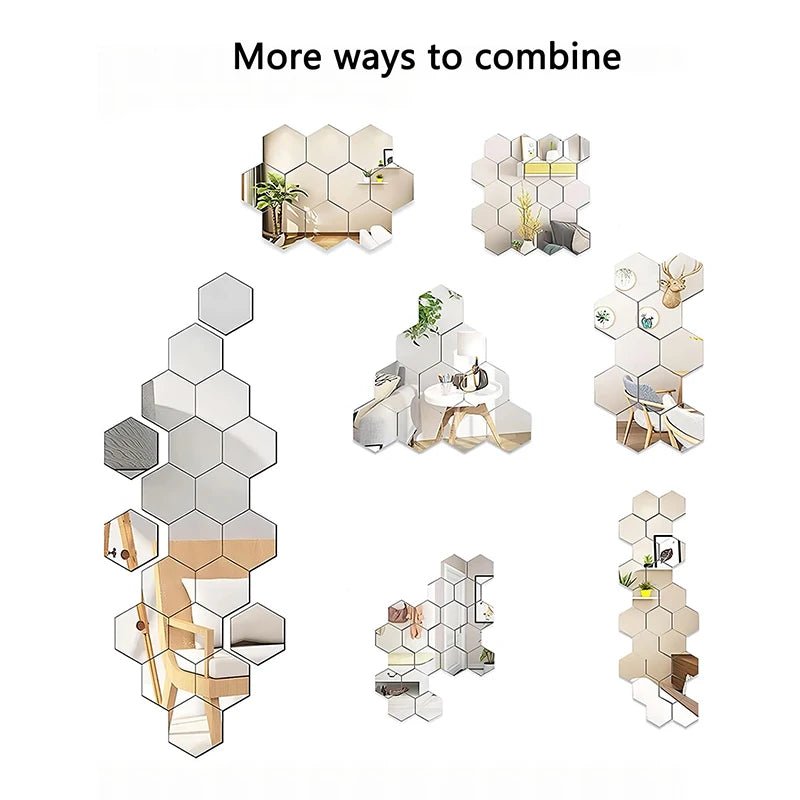 More ways to combine